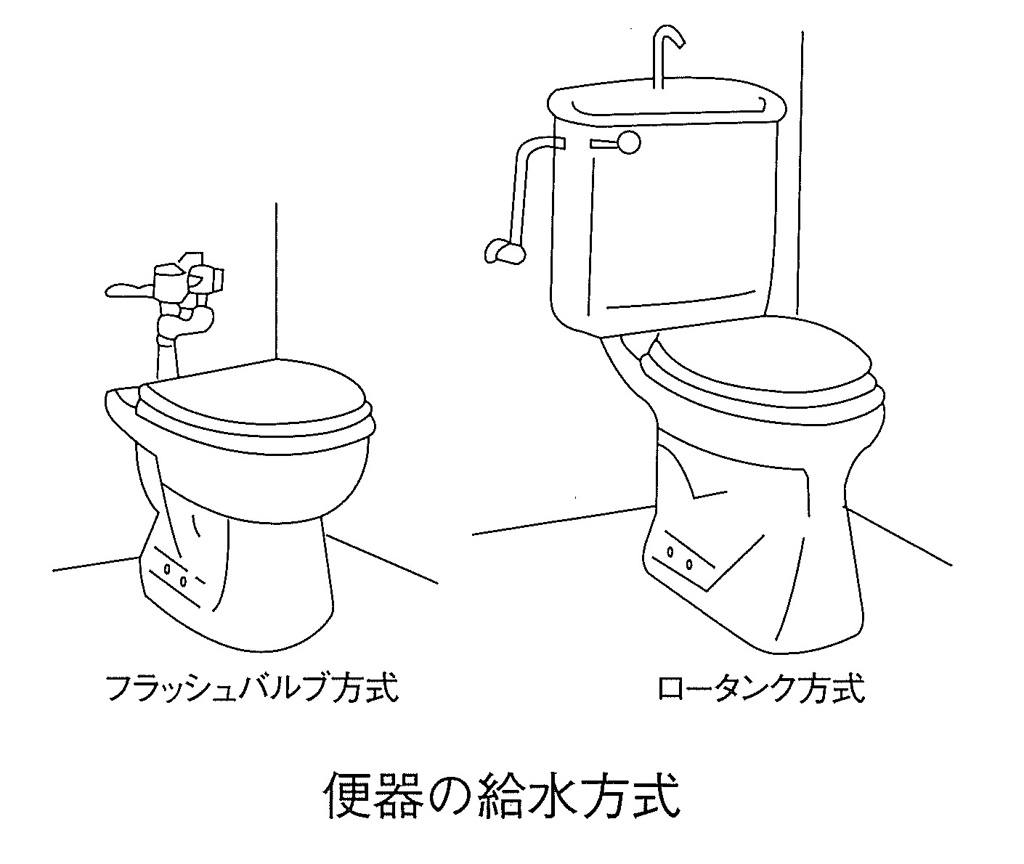 フラッシュバルブ方式

ロータンク方式

便器の給水方式